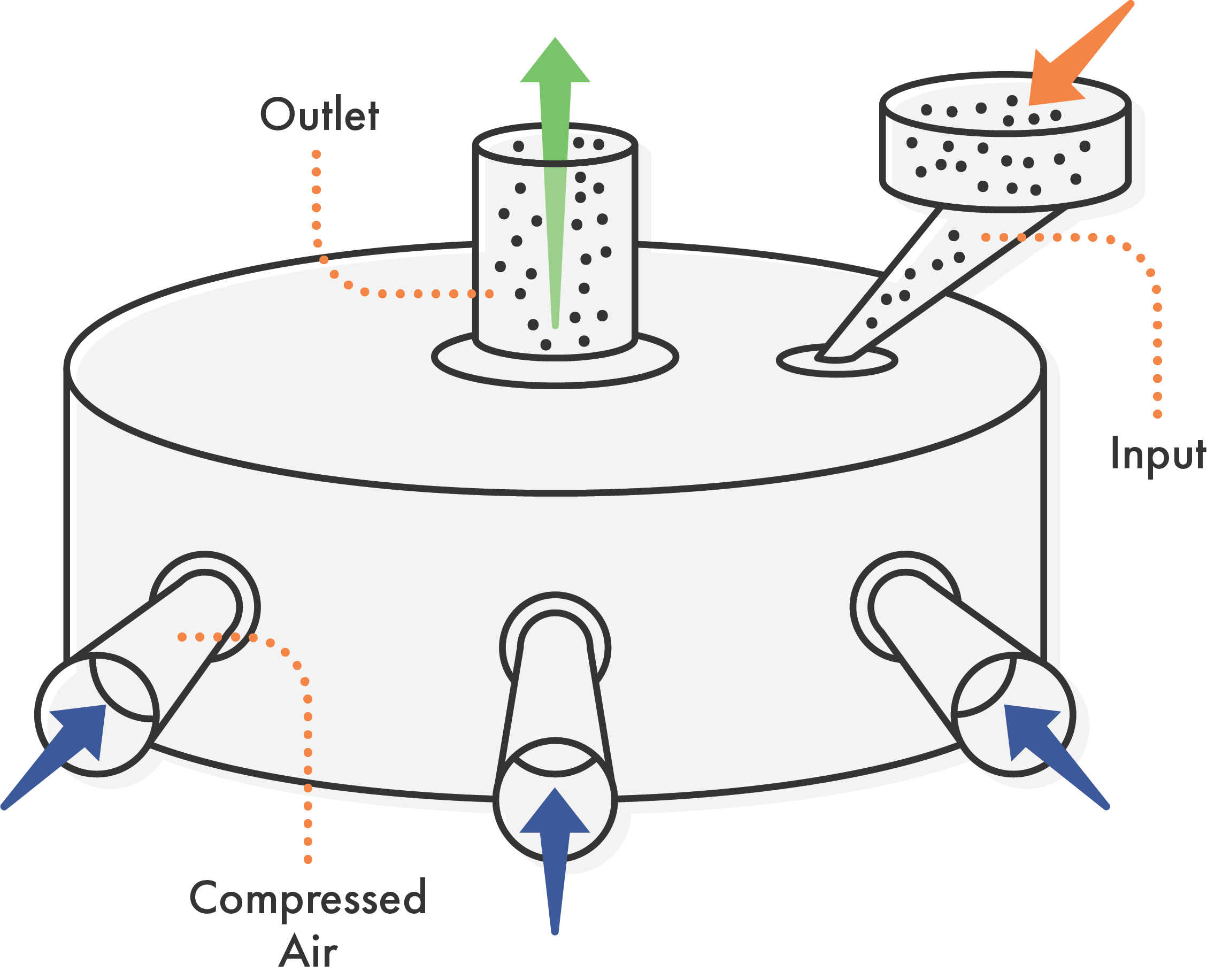 Outlet

Input

Compressed Air